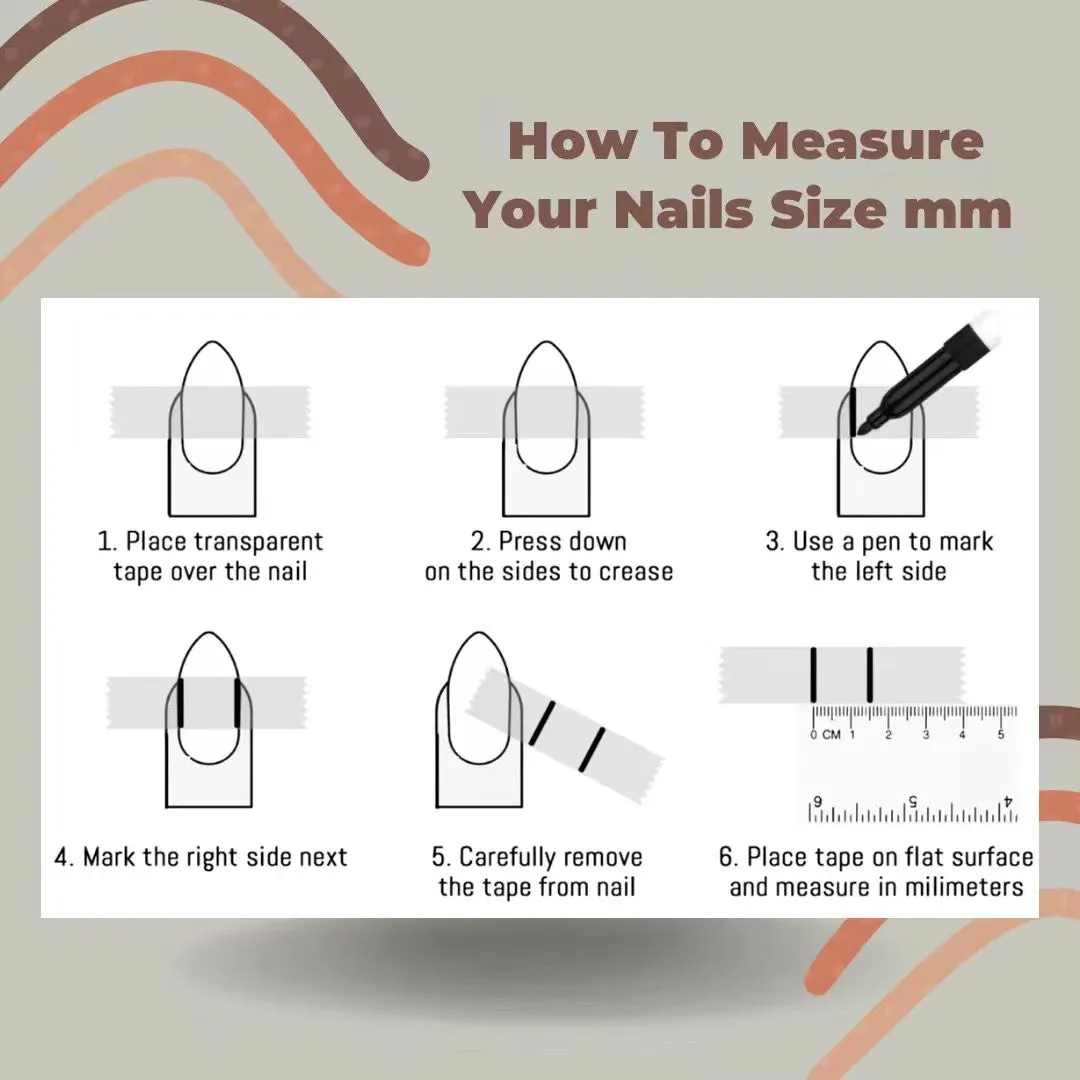 How To Measure Your Nails Size mm

1. Place transparent tape over the nail

2. Press down on the sides to crease

3. Use a pen to mark the left side

4. Mark the right side next

5. Carefully remove the tape from nail

0 CM 1 2 3 4 5

6 5 4

6. Place tape on flat surface and measure in milimeters